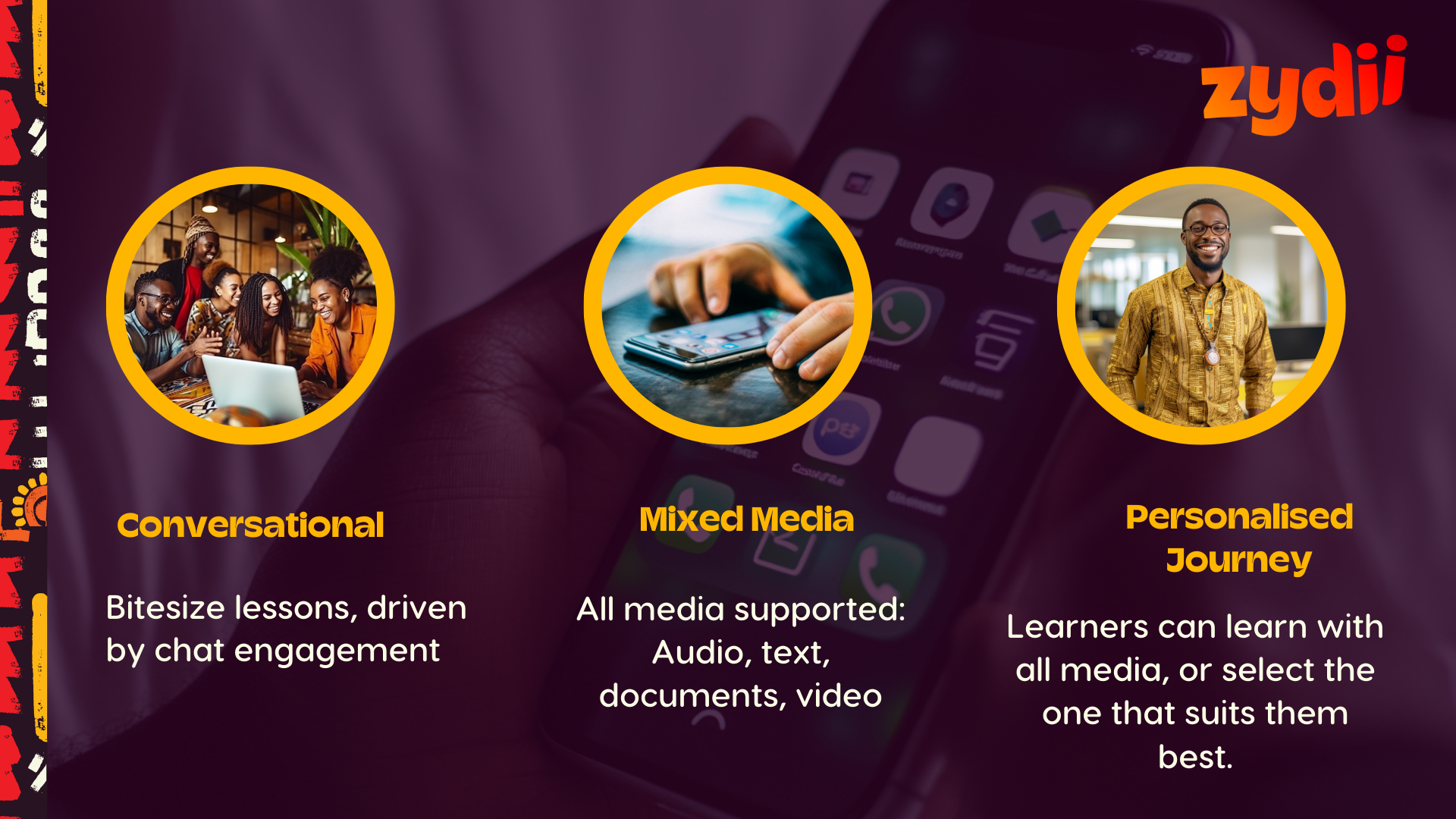 zydii

Conversational

Bitesize lessons, driven by chat engagement

Mixed Media

All media supported: Audio, text, documents, video

Personalised Journey

Learners can learn with all media, or select the one that suits them best.